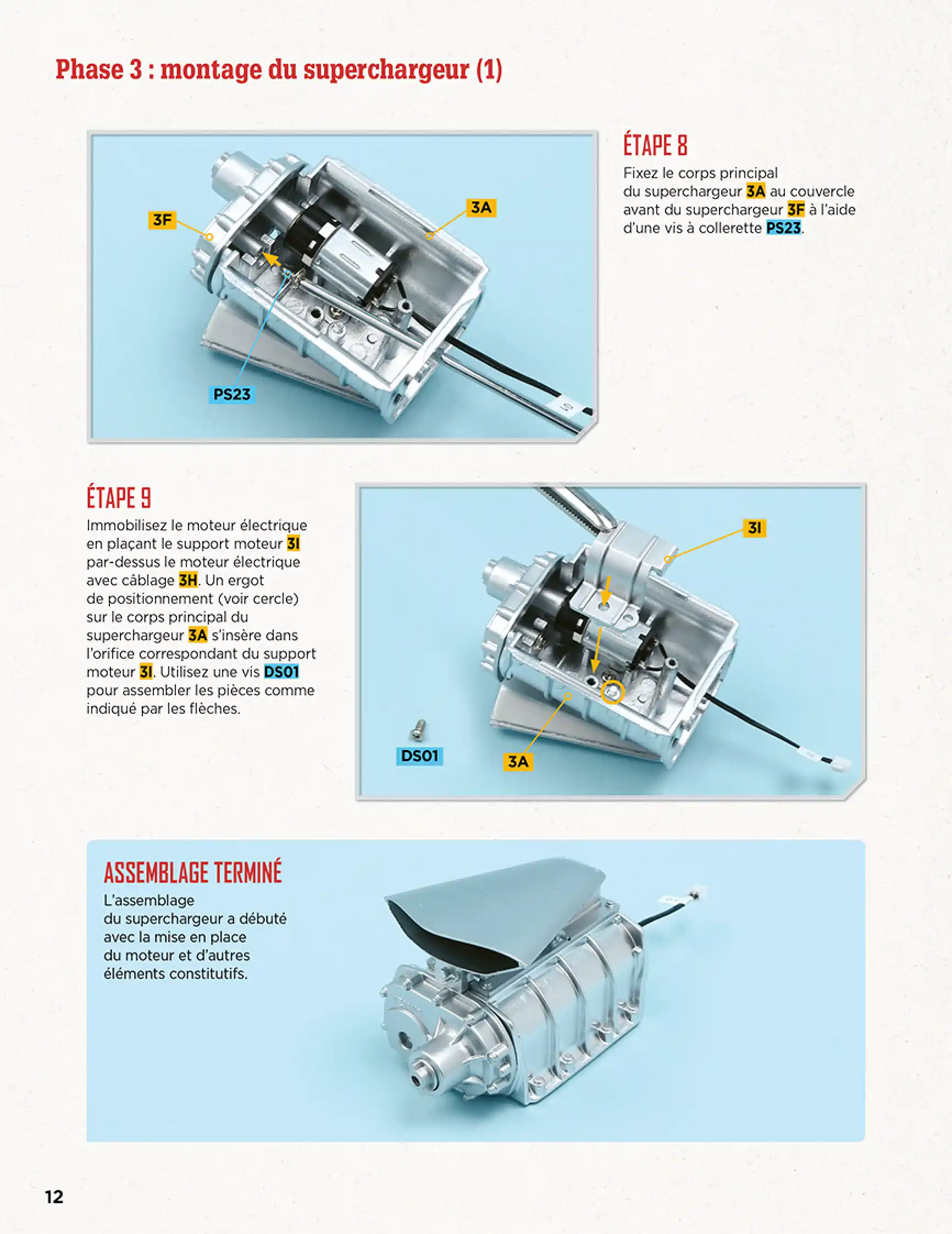 Phase 3 : montage du superchargeur (1)

3F

3A

PS23

ÉTAPE 8
Fixez le corps principal du superchargeur 3A au couvercle avant du superchargeur 3F à l'aide d'une vis à collerette PS23.

ÉTAPE 9
Immobilisez le moteur électrique en plaçant le support moteur 3I par-dessus le moteur électrique avec câblage 3H. Un ergot de positionnement (voir cercle) sur le corps principal du superchargeur 3A s'insère dans l'orifice correspondant du support moteur 3I. Utilisez une vis DS01 pour assembler les pièces comme indiqué par les flèches.

3I

DS01

3A

ASSEMBLAGE TERMINÉ
L'assemblage du superchargeur a débuté avec la mise en place du moteur et d'autres éléments constitutifs.

12